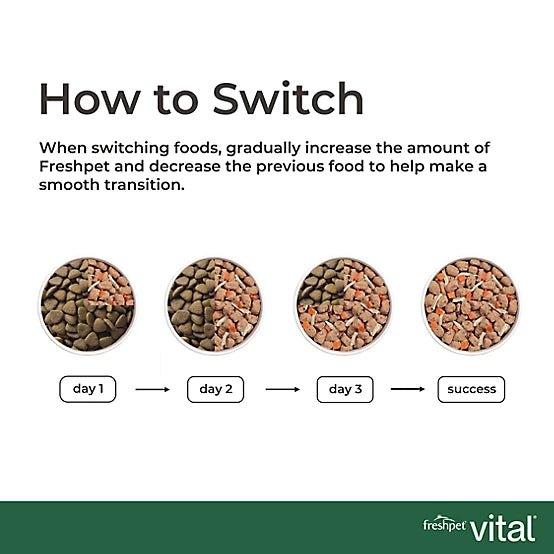 How to Switch

When switching foods, gradually increase the amount of Freshpet and decrease the previous food to help make a smooth transition.

day 1

day 2

day 3

success

freshpet vital