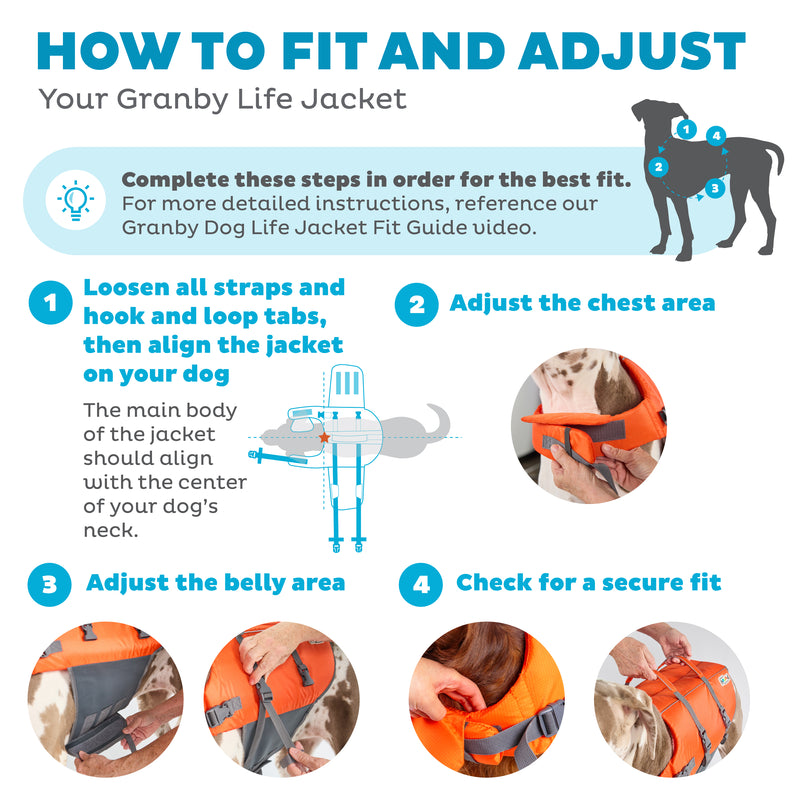 HOW TO FIT AND ADJUST

Your Granby Life Jacket

1 4 2 3

Complete these steps in order for the best fit.
For more detailed instructions, reference our Granby Dog Life Jacket Fit Guide video.

1 Loosen all straps and hook and loop tabs, then align the jacket on your dog

The main body of the jacket should align with the center of your dog's neck.

2 Adjust the chest area

3 Adjust the belly area

4 Check for a secure fit