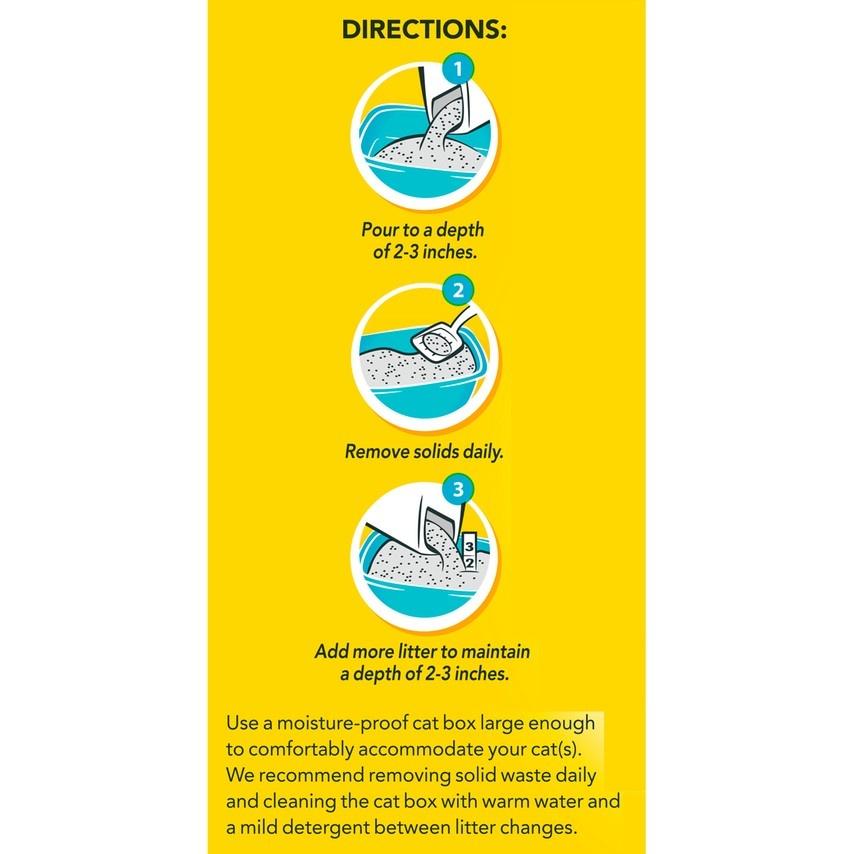 DIRECTIONS:

1

Pour to a depth of 2-3 inches.

2

Remove solids daily.

3

3
2

Add more litter to maintain a depth of 2-3 inches.

Use a moisture-proof cat box large enough to comfortably accommodate your cat(s). We recommend removing solid waste daily and cleaning the cat box with warm water and a mild detergent between litter changes.