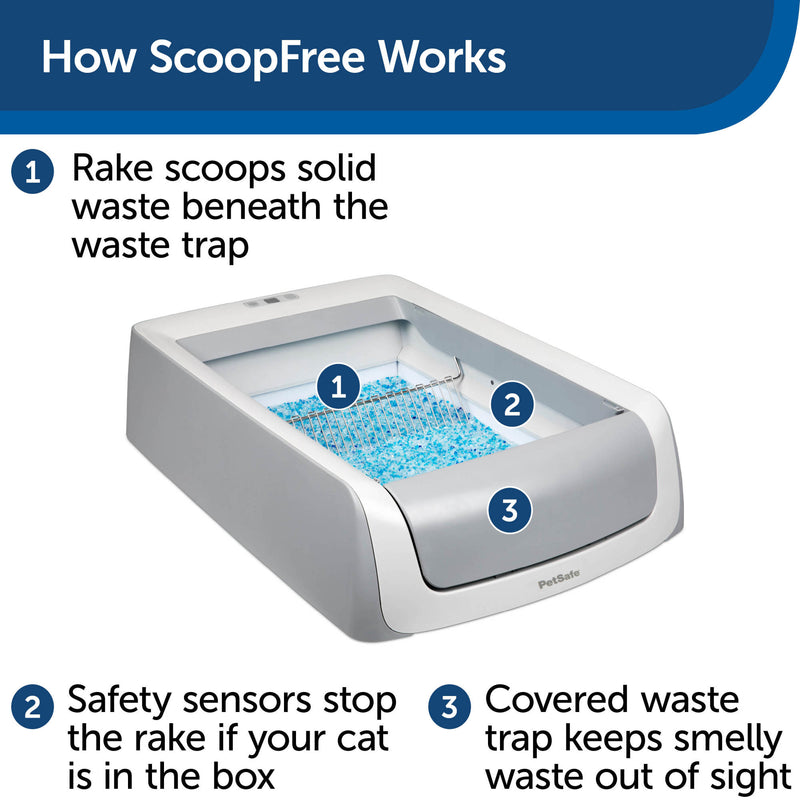 How ScoopFree Works

1 Rake scoops solid waste beneath the waste trap

1

2

3

PetSafe

2 Safety sensors stop the rake if your cat is in the box

3 Covered waste trap keeps smelly waste out of sight